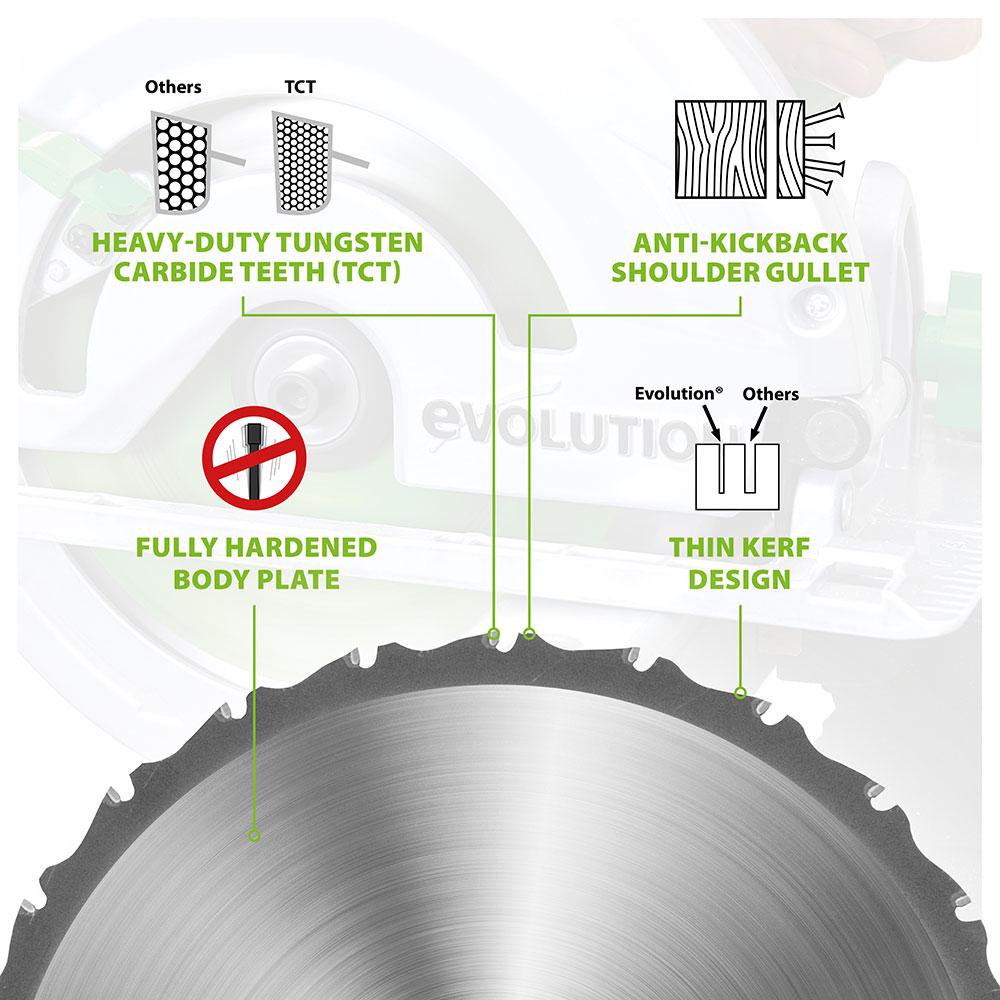 Others TCT

HEAVY-DUTY TUNGSTEN CARBIDE TEETH (TCT)

ANTI-KICKBACK SHOULDER GULLET

EVOLUTION

Evolution® Others

FULLY HARDENED BODY PLATE

THIN KERF DESIGN